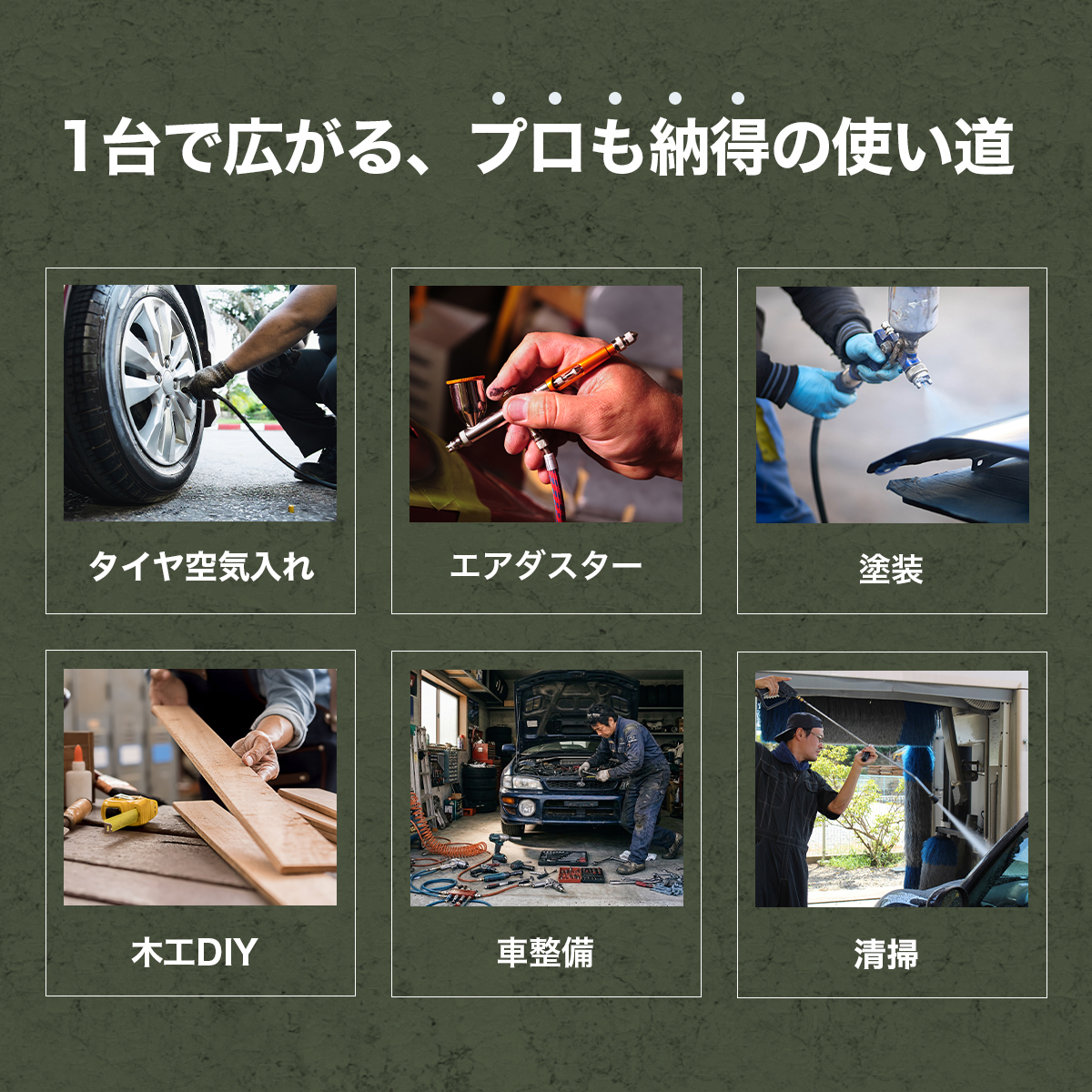 1台で広がる、プロも納得の使い道

タイヤ空気入れ

エアダスター

塗装

木工DIY

車整備

清掃